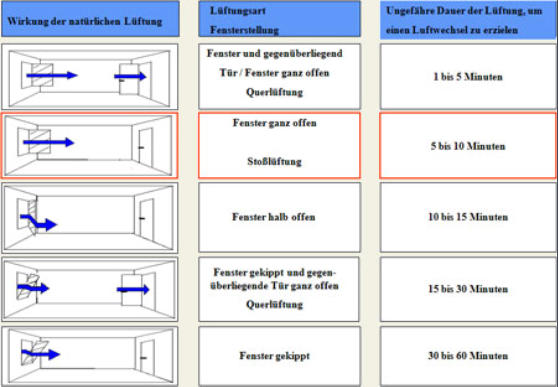 | Wirkung der natürlichen Lüftung | Lüftungsart Fensterstellung | Ungefähre Dauer der Lüftung, um einen Luftwechsel zu erzielen |
|---|---|---|
| | Fenster und gegenüberliegend Tür / Fenster ganz offen Querlüftung | 1 bis 5 Minuten |
| | Fenster ganz offen Stoßlüftung | 5 bis 10 Minuten |
| | Fenster halb offen | 10 bis 15 Minuten |
| | Fenster gekippt und gegenüberliegende Tür ganz offen Querlüftung | 15 bis 30 Minuten |
| | Fenster gekippt | 30 bis 60 Minuten |